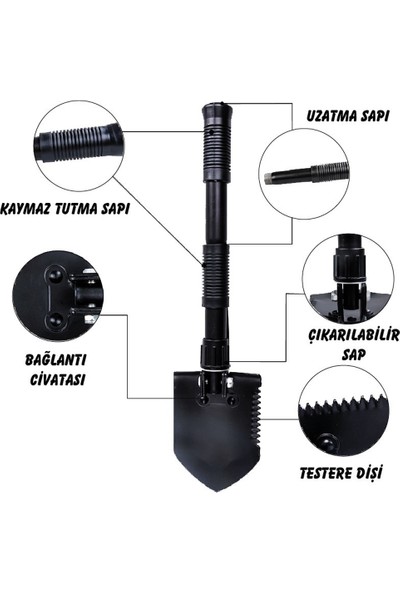 UZATMA SAPI

KAYMAZ TUTMA SAPI

ÇIKARILABİLİR SAP

BAĞLANTI CİVATASI

TESTERE DİŞİ