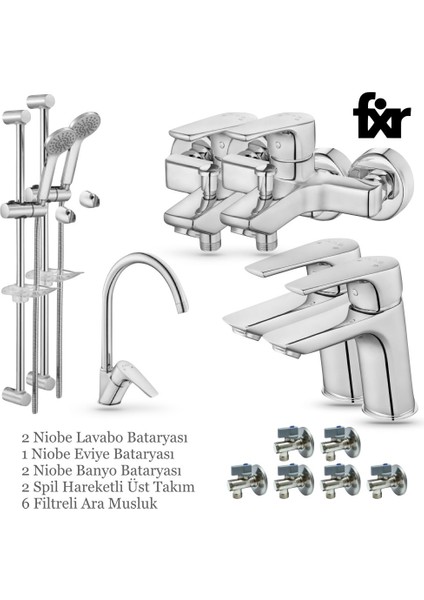 fxr

2 Niobe Lavabo Bataryası
1 Niobe Eviye Bataryası
2 Niobe Banyo Bataryası
2 Spil Hareketli Üst Takım
6 Filtreli Ara Musluk