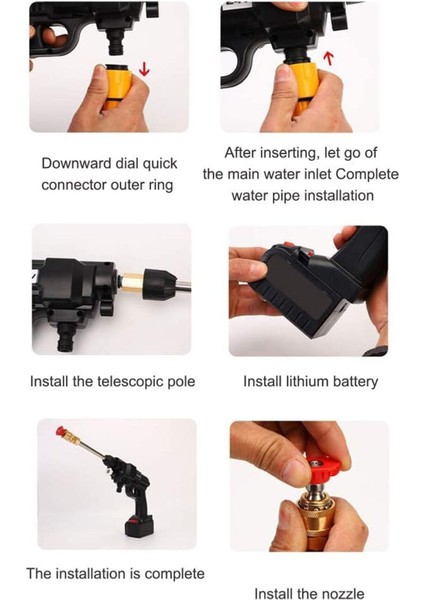 Downward dial quick connector outer ring

After inserting, let go of the main water inlet Complete water pipe installation

Install the telescopic pole

Install lithium battery

The installation is complete

Install the nozzle