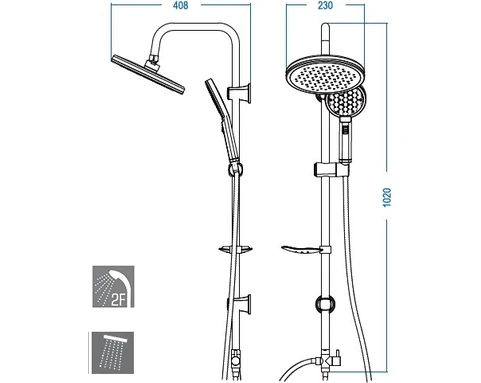 408
230
1020
2F