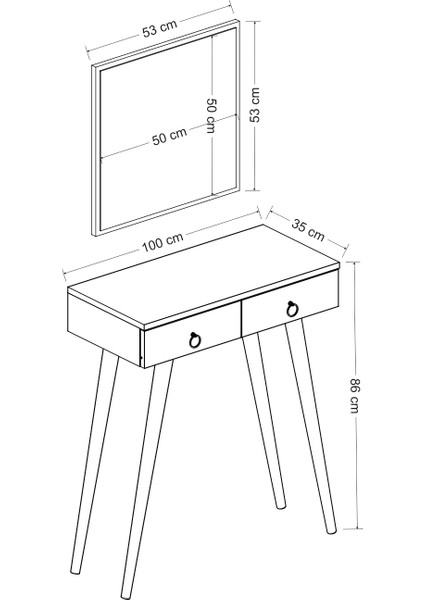 53 cm
50 cm
50 cm
53 cm
100 cm
35 cm
86 cm