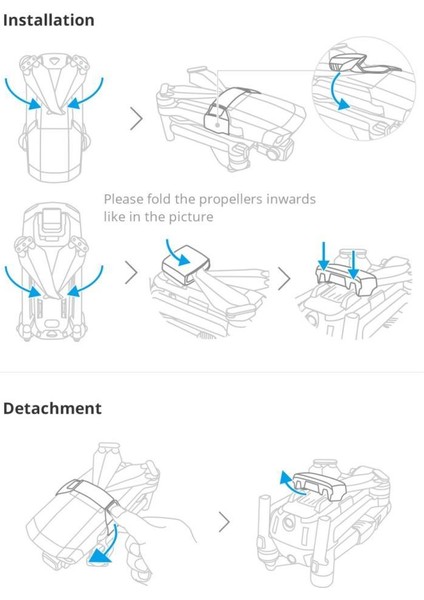 Installation

Please fold the propellers inwards like in the picture

Detachment