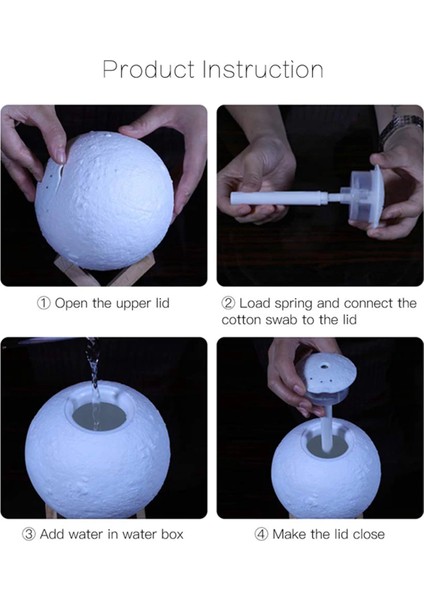 Product Instruction

① Open the upper lid

② Load spring and connect the cotton swab to the lid

③ Add water in water box

④ Make the lid close