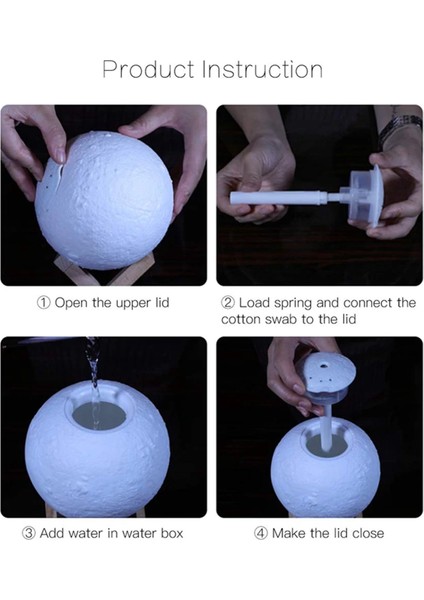 Product Instruction

① Open the upper lid

② Load spring and connect the cotton swab to the lid

③ Add water in water box

④ Make the lid close