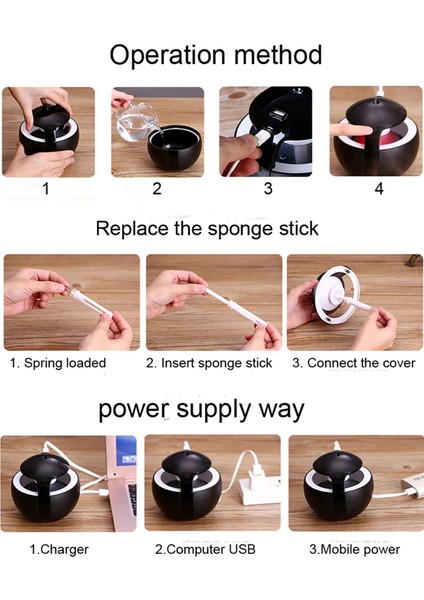 Operation method

1

2

3

4

Replace the sponge stick

1. Spring loaded

2. Insert sponge stick

3. Connect the cover

power supply way

1.Charger

2.Computer USB

3.Mobile power