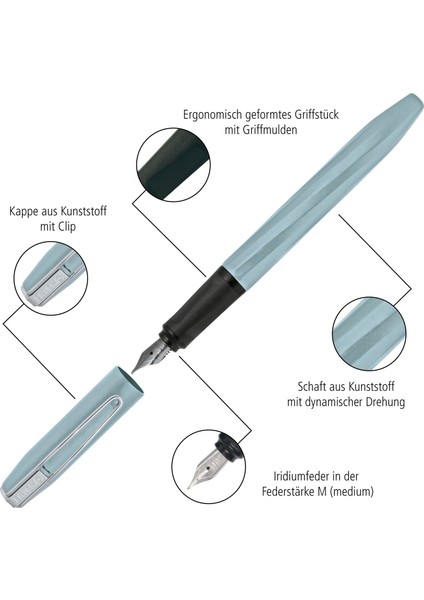 Ergonomisch geformtes Griffstück mit Griffmulden

Kappe aus Kunststoff mit Clip

Schaft aus Kunststoff mit dynamischer Drehung

Iridiumfeder in der Federstärke M (medium)