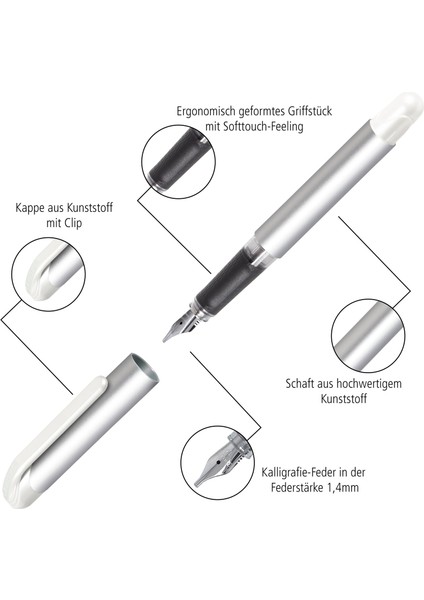 Ergonomisch geformtes Griffstück mit Softtouch-Feeling

Kappe aus Kunststoff mit Clip

Schaft aus hochwertigem Kunststoff

Kalligrafie-Feder in der Federstärke 1,4mm