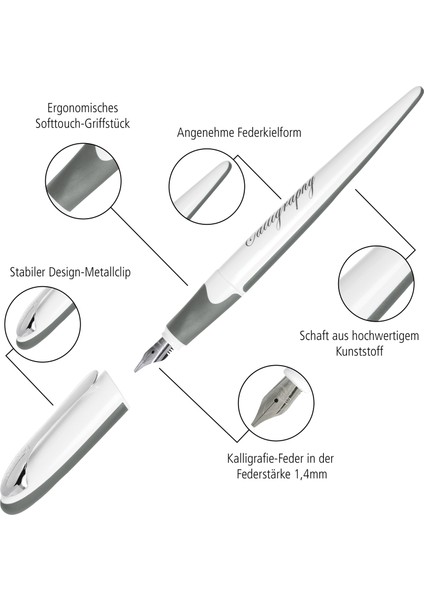 Ergonomisches Softtouch-Griffstück

Angenehme Federkielform

Calligraphy

Stabiler Design-Metallclip

Schaft aus hochwertigem Kunststoff

Kalligrafie-Feder in der Federstärke 1,4mm