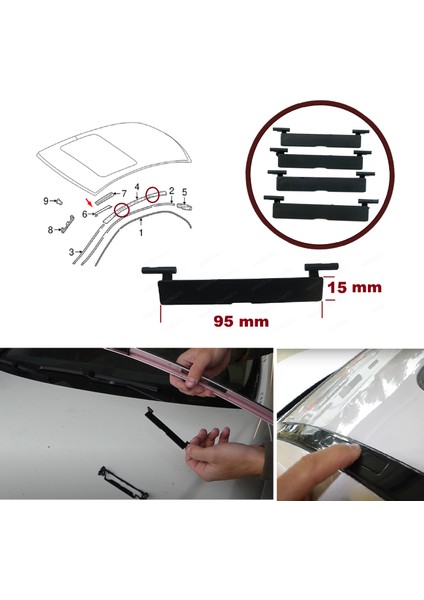 9
7
4
2
5
6
8
1
3
15 mm
95 mm