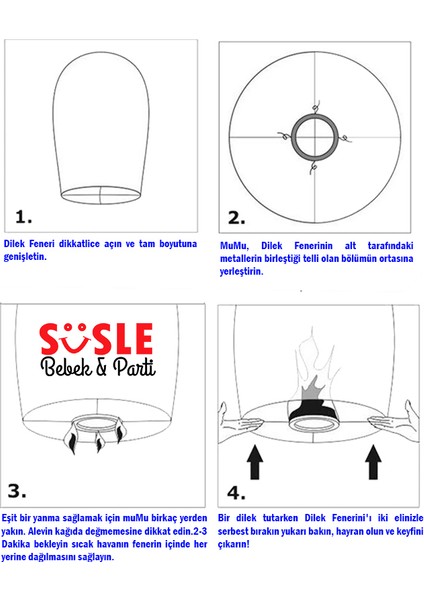 1.

Dilek Feneri dikkatlice açın ve tam boyutuna genişletin.

2.

MuMu, Dilek Fenerinin alt tarafındaki metallerin birleştiği telli olan bölümün ortasına yerleştirin.

SÜSLE
Bebek & Parti

3.

Eşit bir yanma sağlamak için muMu birkaç yerden yakın. Alevin kağıda değmemesine dikkat edin.2-3 Dakika bekleyin sıcak havanın fenerin içinde her yerine dağılmasını sağlayın.

4.

Bir dilek tutarken Dilek Fenerini'ı iki elinizle serbest bırakın yukarı bakın, hayran olun ve keyfini çıkarın!