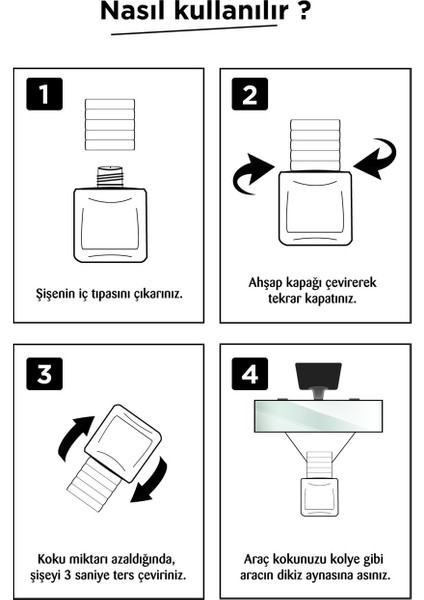 Nasıl kullanılır ?

1

Şişenin iç tıpasını çıkarınız.

2

Ahşap kapağı çevirerek tekrar kapatınız.

3

Koku miktarı azaldığında, şişeyi 3 saniye ters çeviriniz.

4

Araç kokunuzu kolye gibi aracın dikiz aynasına asınız.