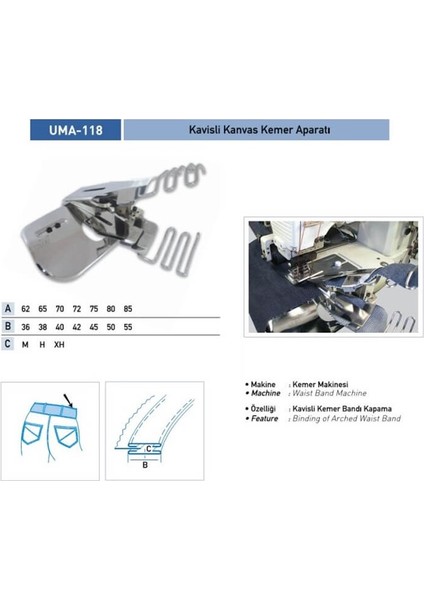 UMA-118

Kavisli Kanvas Kemer Aparatı

| A | 62 | 65 | 70 | 72 | 75 | 80 | 85 |
|---|---|---|---|---|---|---|---|
| B | 36 | 38 | 40 | 42 | 45 | 50 | 55 |
| C | M | H | XH | | | | |

C
B

• Makine : Kemer Makinesi
• Machine : Waist Band Machine

• Özelliği : Kavisli Kemer Bandı Kapama
• Feature : Binding of Arched Waist Band