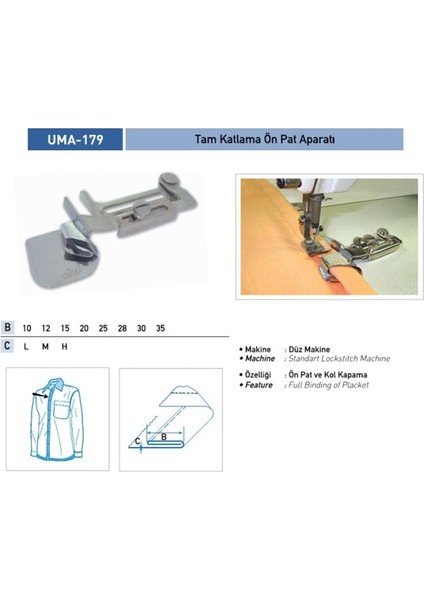 UMA-179

Tam Katlama Ön Pat Aparatı

| B | 10 | 12 | 15 | 20 | 25 | 28 | 30 | 35 |
|---|---|---|---|---|---|---|---|---|
| C | L | M | H | | | | | |

• Makine : Düz Makine
• Machine : Standart Lockstitch Machine

• Özelliği : Ön Pat ve Kol Kapama
• Feature : Full Binding of Placket

C B