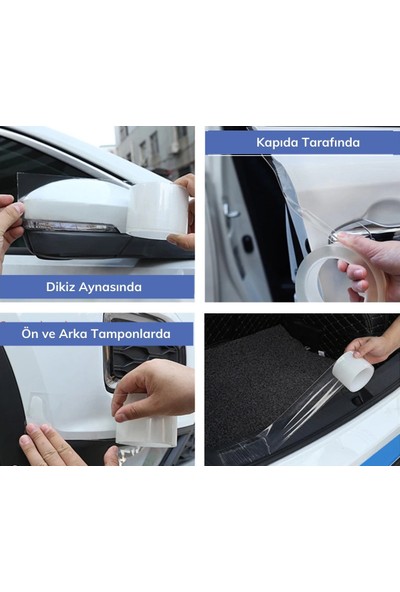 Dikiz Aynasında

Kapıda Tarafında

Ön ve Arka Tamponlarda