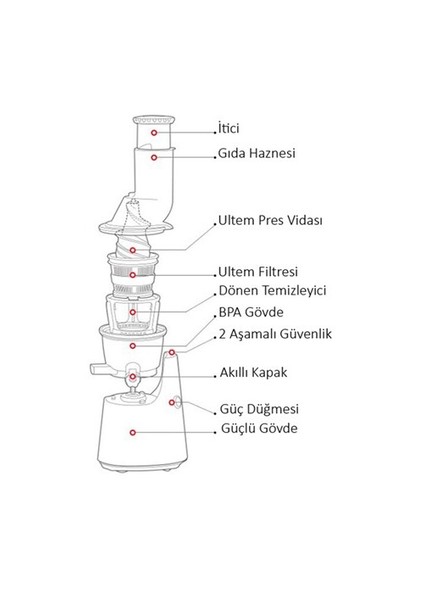 İtici

Gıda Haznesi

Ultem Pres Vidası

Ultem Filtresi

Dönen Temizleyici

BPA Gövde

2 Aşamalı Güvenlik

Akıllı Kapak

Güç Düğmesi

Güçlü Gövde