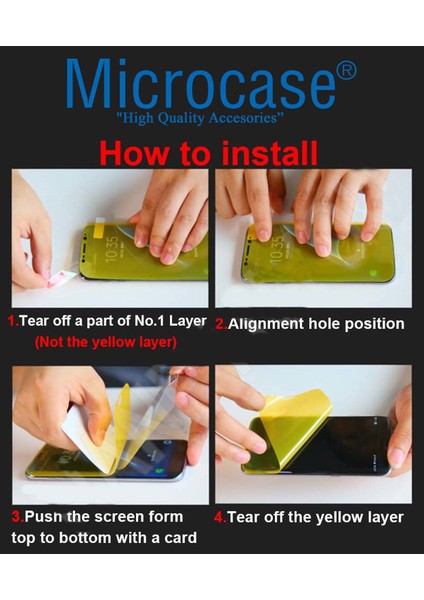 Microcase®
"High Quality Accesories"

How to install

10:35

10:35

1.Tear off a part of No.1 Layer
(Not the yellow layer)

2.Alignment hole position

3.Push the screen form top to bottom with a card

4.Tear off the yellow layer