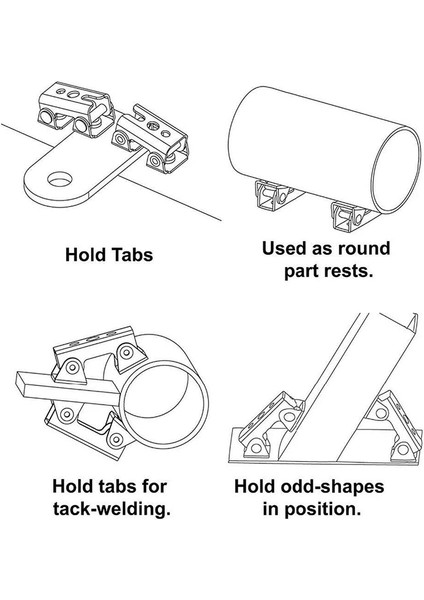 Hold Tabs

Used as round part rests.

Hold tabs for tack-welding.

Hold odd-shapes in position.