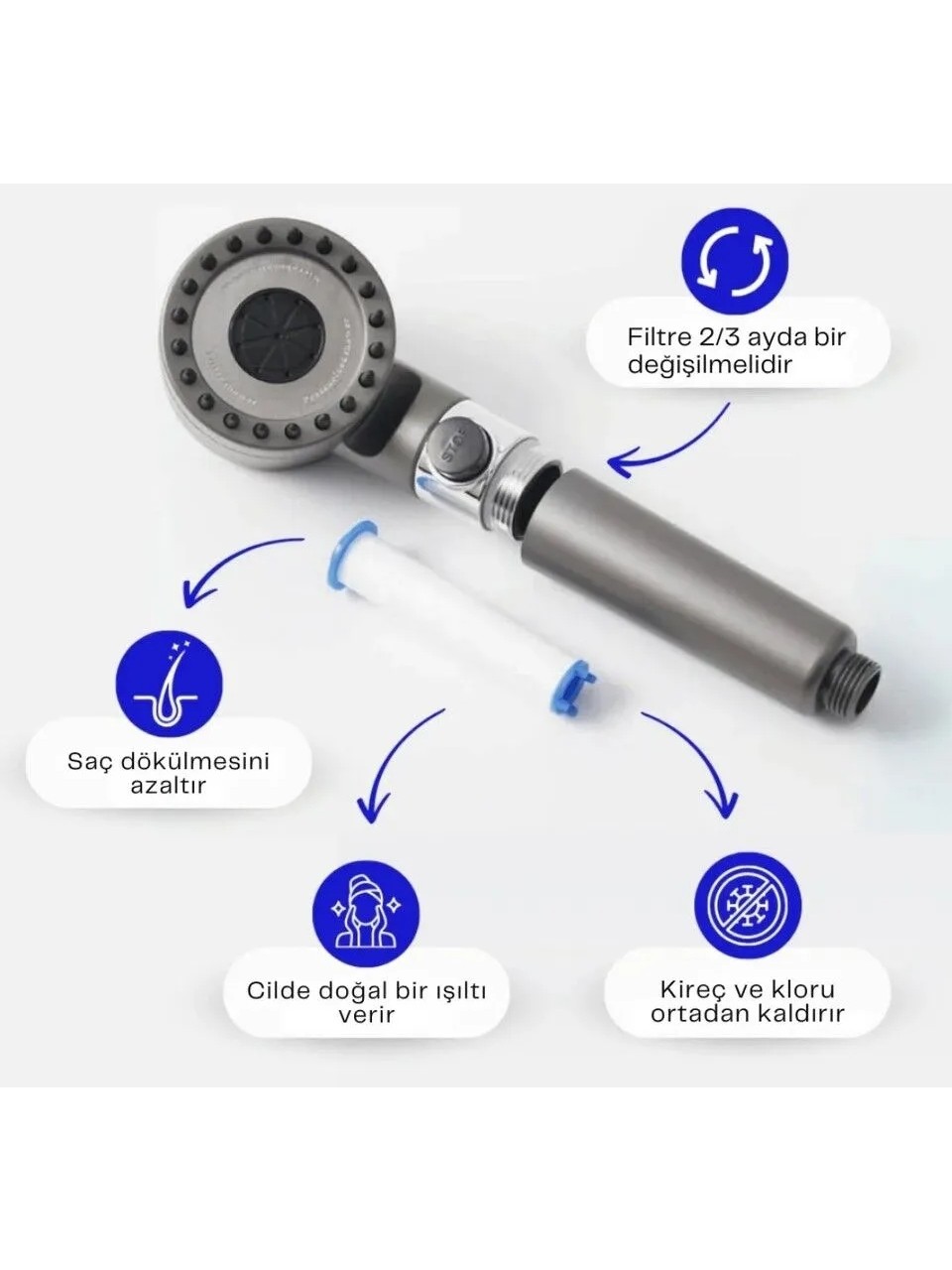 Filtre 2/3 ayda bir değişilmelidir

STOP

Saç dökülmesini azaltır

Cilde doğal bir ışıltı verir

Kireç ve kloru ortadan kaldırır