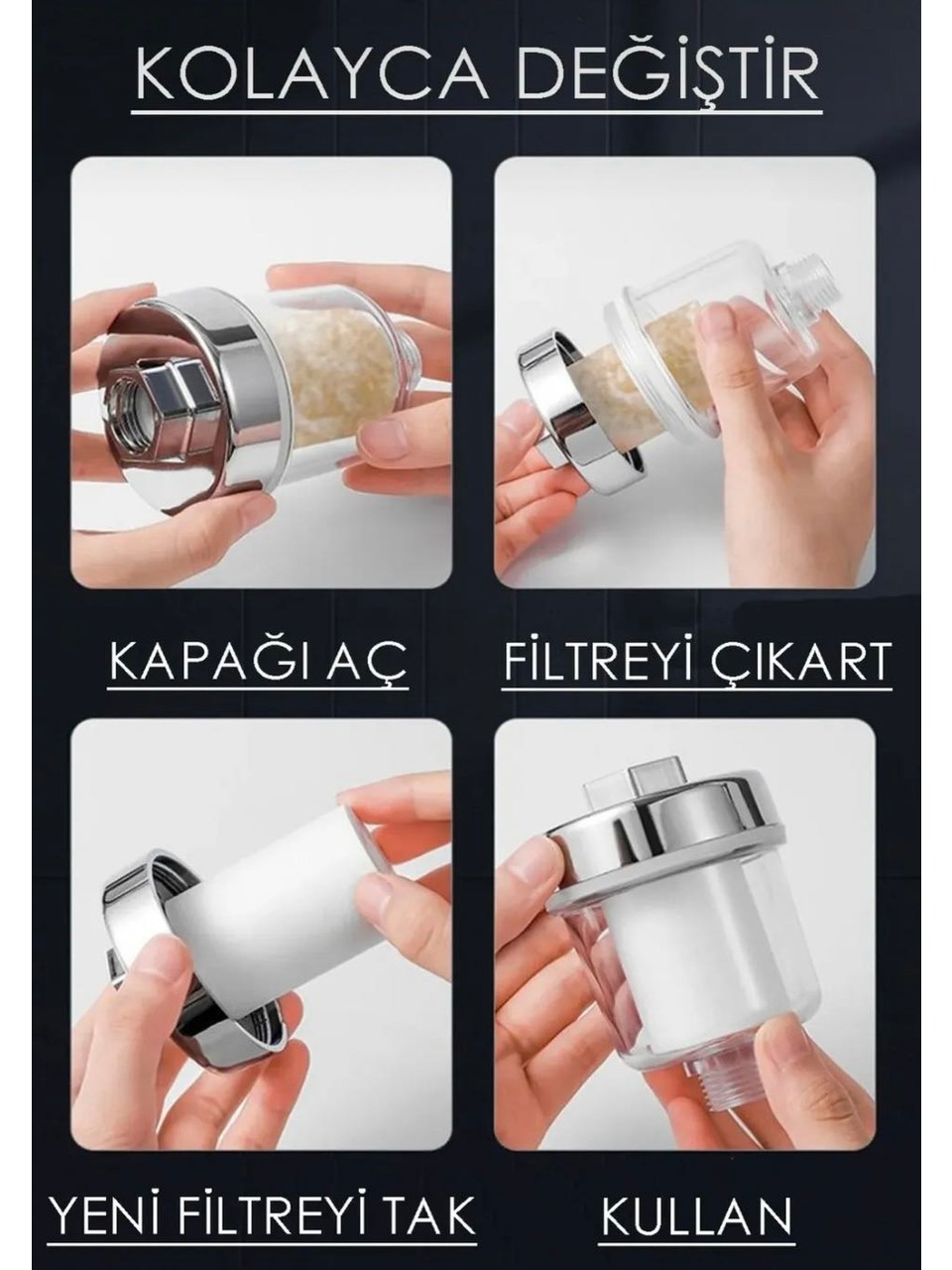 KOLAYCA DEĞİŞTİR

KAPAĞI AÇ

FİLTREYİ ÇIKART

YENİ FİLTREYİ TAK

KULLAN