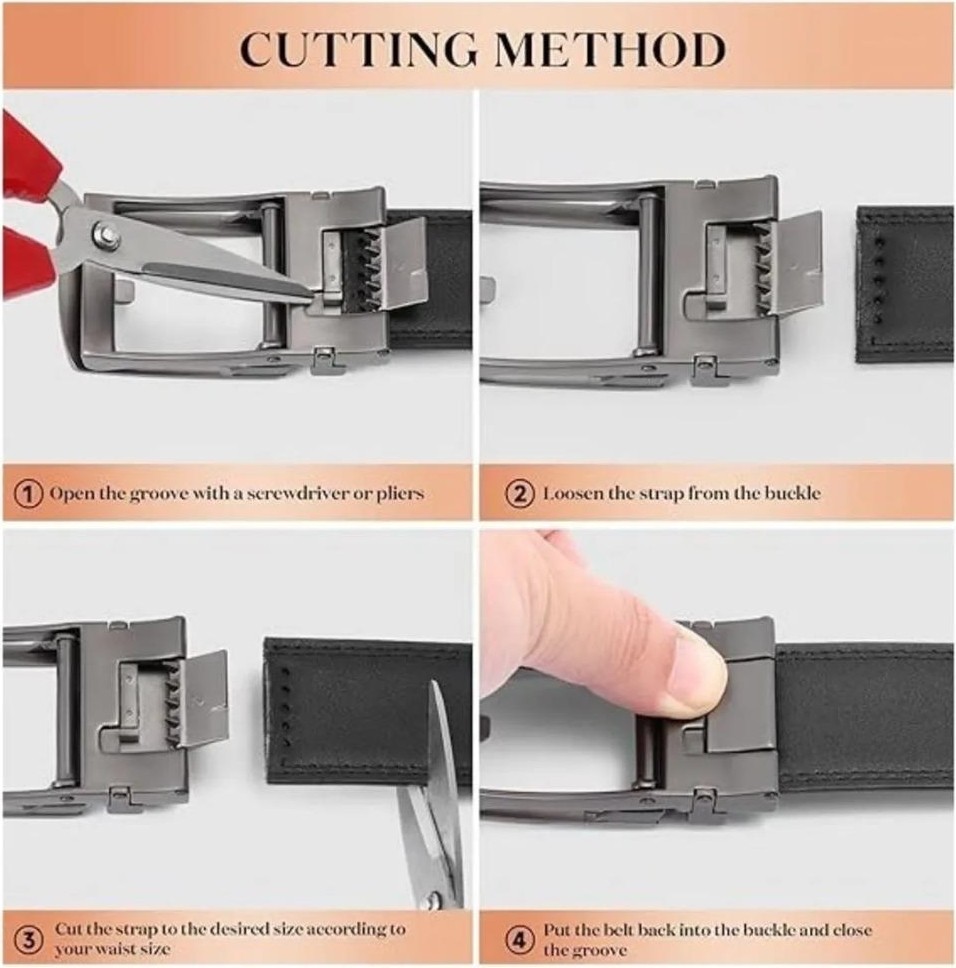 CUTTING METHOD

① Open the groove with a screwdriver or pliers

② Loosen the strap from the buckle

③ Cut the strap to the desired size according to your waist size

④ Put the belt back into the buckle and close the groove