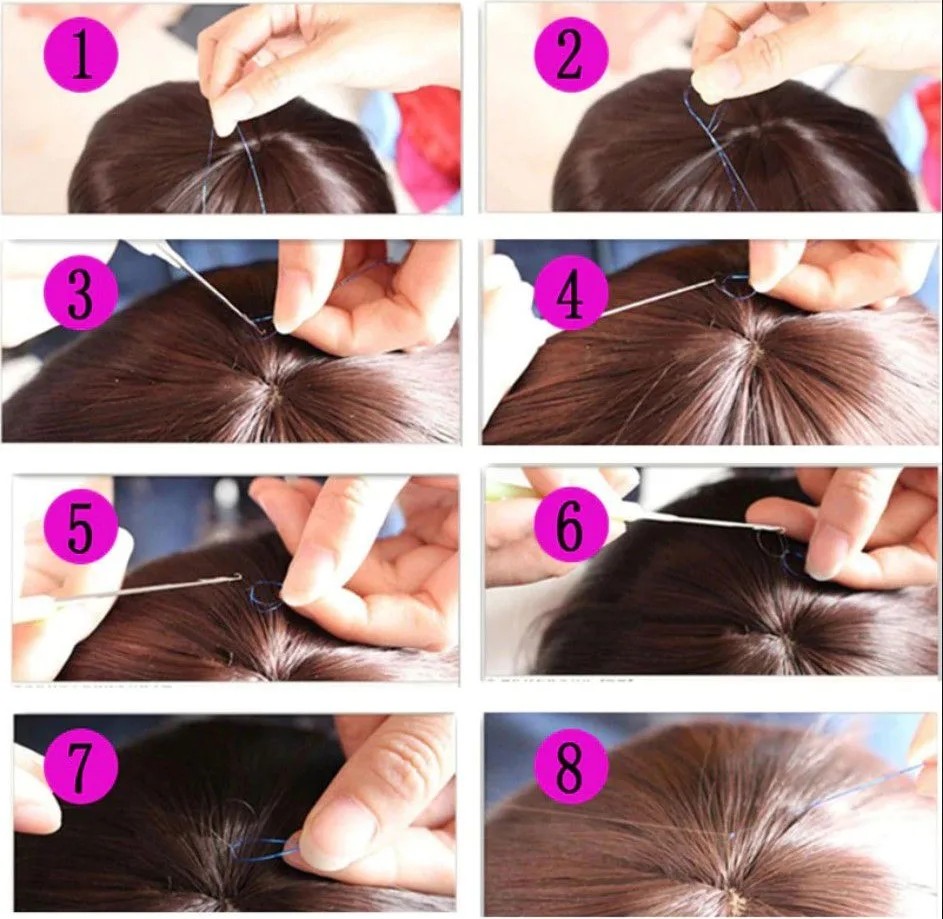 1
2
3
4
5
6
7
8