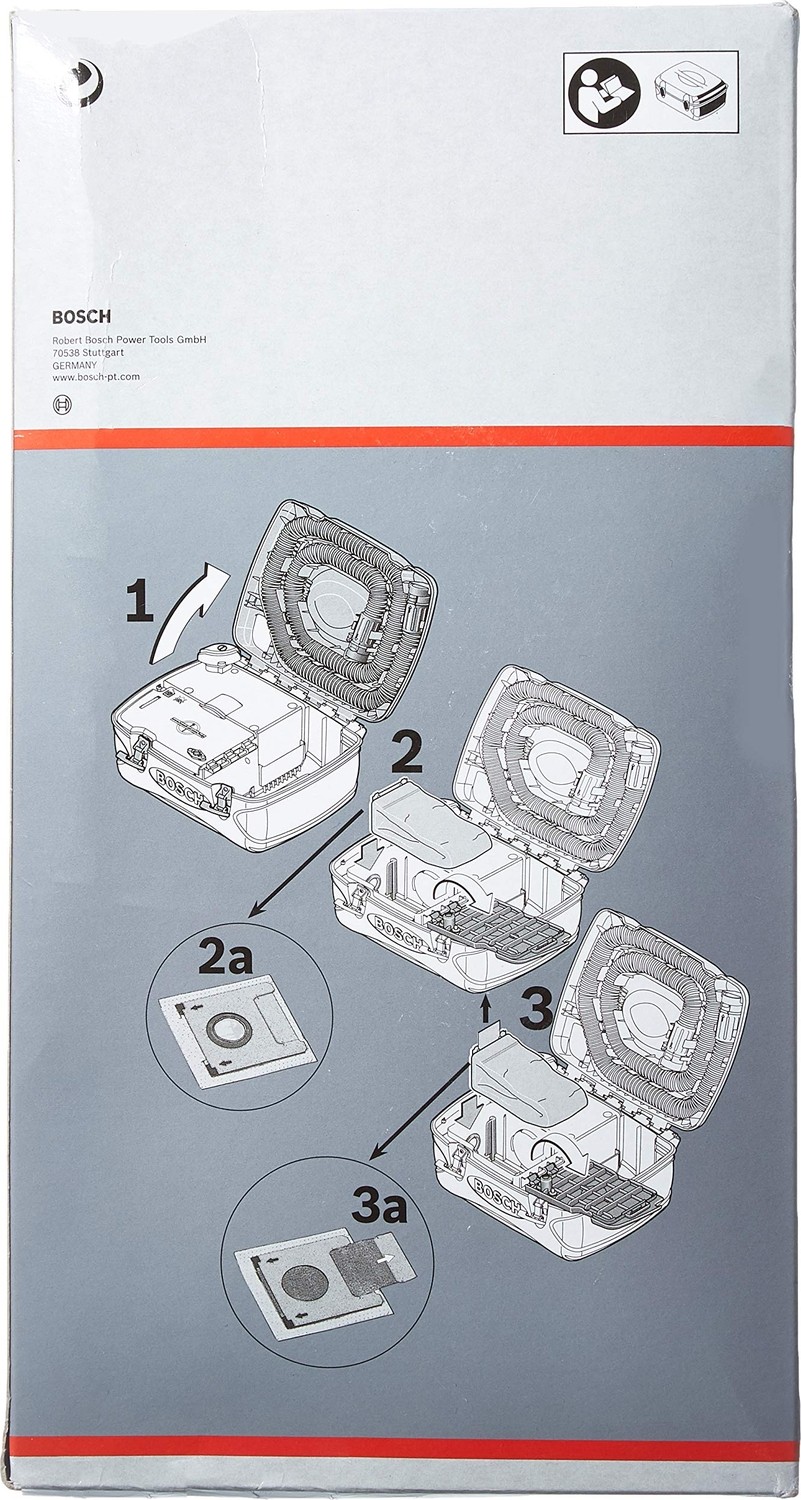 BOSCH
Robert Bosch Power Tools GmbH
70538 Stuttgart
GERMANY
www.bosch-pt.com

1

BOSCH

2

BOSCH

2a

3

BOSCH

3a