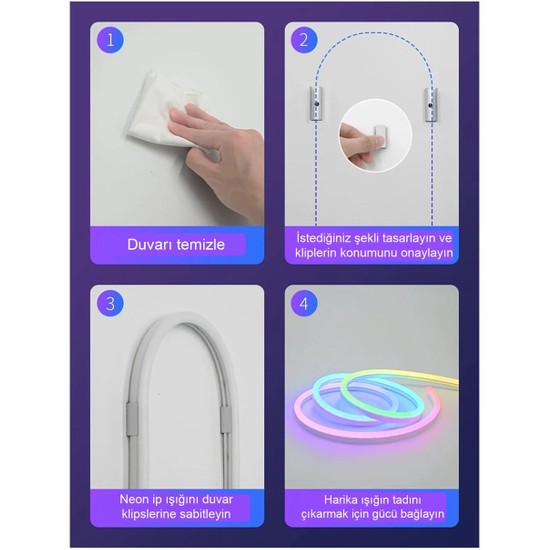 1

Duvarı temizle

2

İstediğiniz şekli tasarlayın ve kliplerin konumunu onaylayın

3

Neon ip ışığını duvar klipslerine sabitleyin

4

Harika ışığın tadını çıkarmak için gücü bağlayın