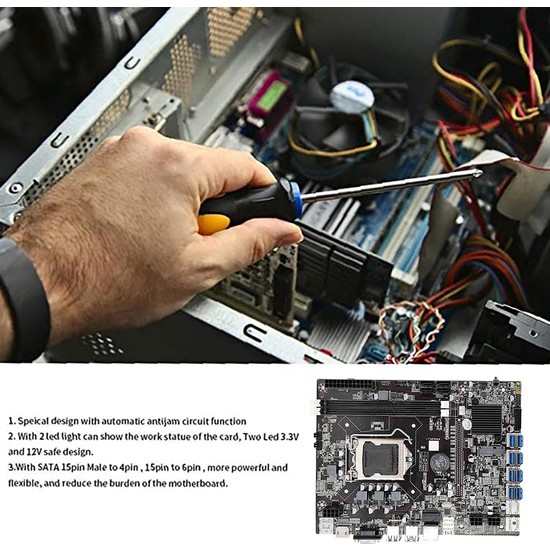 1. Speical design with automatic antijam circuit function
2. With 2 led light can show the work statue of the card, Two Led 3.3V and 12V safe design.
3.With SATA 15pin Male to 4pin , 15pin to 6pin , more powerful and flexible, and reduce the burden of the motherboard.