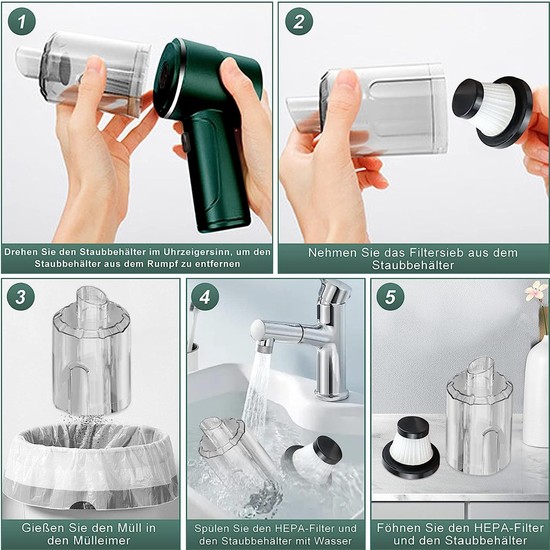 1

Drehen Sie den Staubbehälter im Uhrzeigersinn, um den Staubbehälter aus dem Rumpf zu entfernen

2

Nehmen Sie das Filtersieb aus dem Staubbehälter

3

Gießen Sie den Müll in den Mülleimer

4

Spülen Sie den HEPA-Filter und den Staubbehälter mit Wasser

5

Föhnen Sie den HEPA-Filter und den Staubbehälter