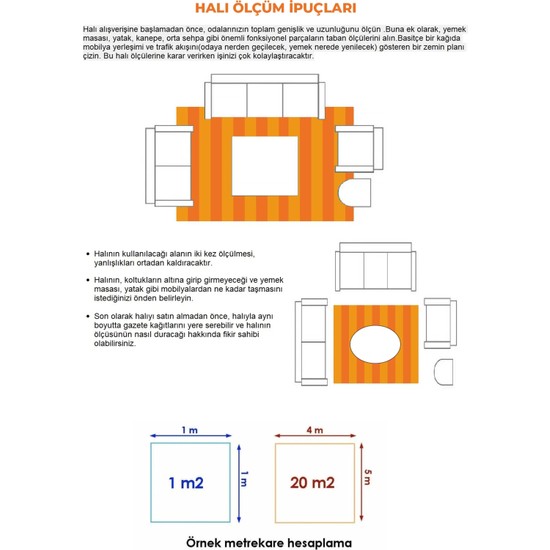 HALI ÖLÇÜM İPUÇLARI

Halı alışverişine başlamadan önce, odalarınızın toplam genişlik ve uzunluğunu ölçün .Buna ek olarak, yemek masası, yatak, kanepe, orta sehpa gibi önemli fonksiyonel parçaların taban ölçülerini alın.Basitçe bir kağıda mobilya yerleşimi ve trafik akışını(odaya nerden geçilecek, yemek nerede yenilecek) gösteren bir zemin planı çizin. Bu halı ölçülerine karar verirken işinizi çok kolaylaştıracaktır.

• Halının kullanılacağı alanın iki kez ölçülmesi, yanlışlıkları ortadan kaldıracaktır.

• Halının, koltukların altına girip girmeyeceği ve yemek masası, yatak gibi mobilyalardan ne kadar taşmasını istediğinizi önden belirleyin.

• Son olarak halıyı satın almadan önce, halıyla aynı boyutta gazete kağıtlarını yere serebilir ve halının ölçüsünün nasıl duracağı hakkında fikir sahibi olabilirsiniz.

1 m

1 m

1 m2

4 m

5 m

20 m2

Örnek metrekare hesaplama