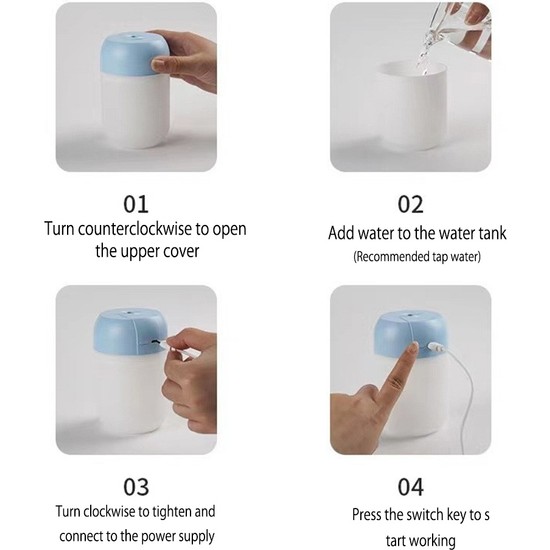 01
Turn counterclockwise to open the upper cover

02
Add water to the water tank
(Recommended tap water)

03
Turn clockwise to tighten and connect to the power supply

04
Press the switch key to s tart working