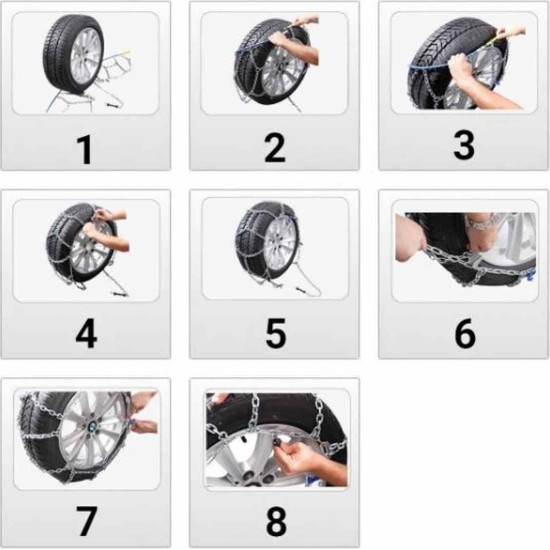 1

2

3

4

5

6

7

8