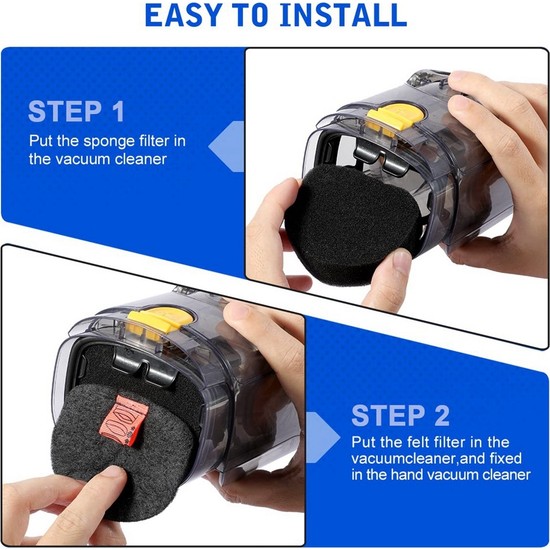 EASY TO INSTALL

STEP 1
Put the sponge filter in the vacuum cleaner

STEP 2
Put the felt filter in the vacuumcleaner,and fixed in the hand vacuum cleaner