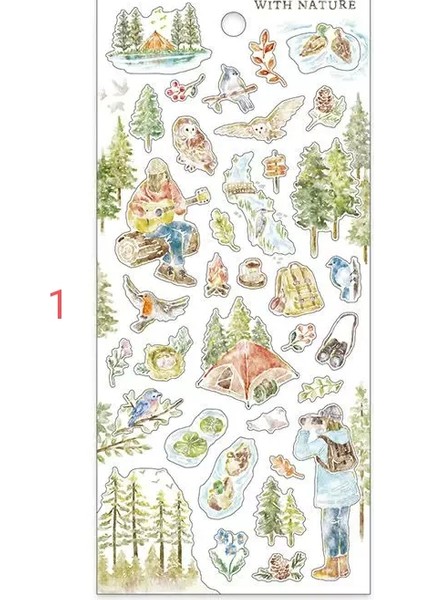 WITH NATURE

1