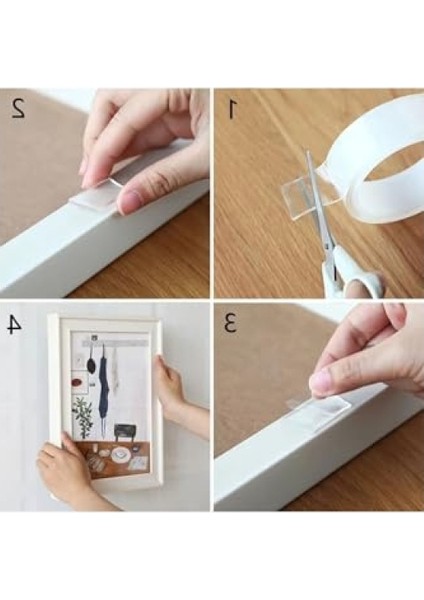 2

1

4

3