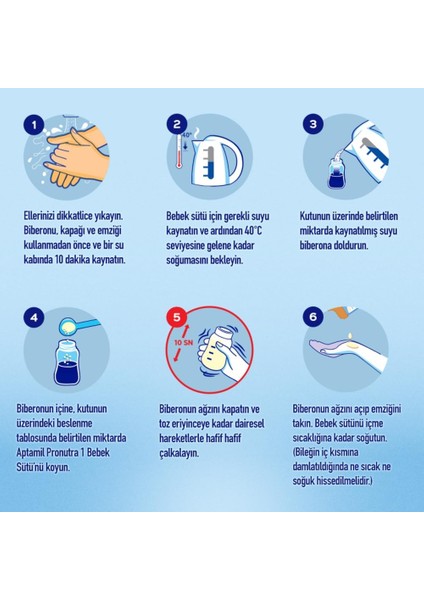 1

Ellerinizi dikkatlice yıkayın. Biberonu, kapağı ve emziği kullanmadan önce ve bir su kabında 10 dakika kaynatın.

2

40°

Bebek sütü için gerekli suyu kaynatın ve ardından 40°C seviyesine gelene kadar soğumasını bekleyin.

3

Kutunun üzerinde belirtilen miktarda kaynatılmış suyu biberona doldurun.

4

Biberonun içine, kutunun üzerindeki beslenme tablosunda belirtilen miktarda Aptamil Pronutra 1 Bebek Sütü'nü koyun.

5

10 SN

Biberonun ağzını kapatın ve toz eriyinceye kadar dairesel hareketlerle hafif hafif çalkalayın.

6

Biberonun ağzını açıp emziğini takın. Bebek sütünü içme sıcaklığına kadar soğutun. (Bileğin iç kısmına damlatıldığında ne sıcak ne soğuk hissedilmelidir.)