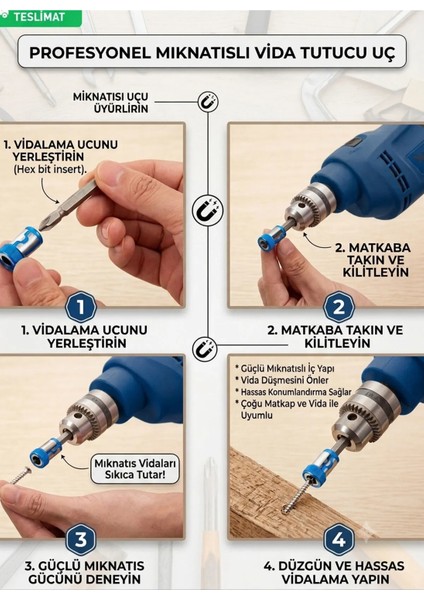 TESLİMAT

PROFESYONEL MIKNATISLI VİDA TUTUCU UÇ

MİKNATISI UÇU ÜYÜRLİRİN

1. VİDALAMA UCUNU YERLEŞTİRİN (Hex bit insert).

1

1. VİDALAMA UCUNU YERLEŞTİRİN

2. MATKABA TAKIN VE KİLİTLEYİN

2

2. MATKABA TAKIN VE KİLİTLEYİN

Mıknatıs Vidaları Sıkıca Tutar!

3

3. GÜÇLÜ MIKNATIS GÜCÜNÜ DENEYİN

* Güçlü Mıknatıslı İç Yapı
* Vida Düşmesini Önler
* Hassas Konumlandırma Sağlar
* Çoğu Matkap ve Vida ile Uyumlu

4

4. DÜZGÜN VE HASSAS VİDALAMA YAPIN