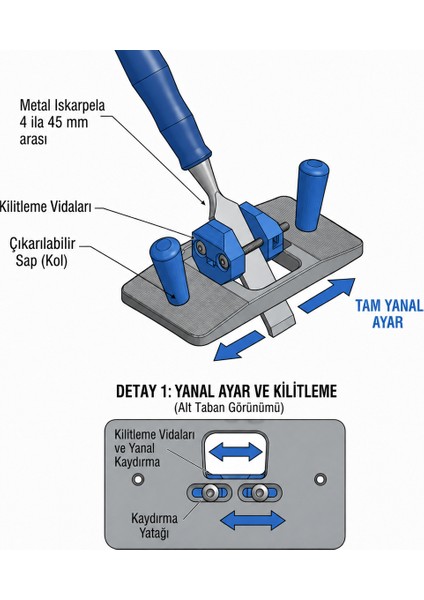 Metal Iskarpela
4 ila 45 mm
arası

Kilitleme Vidaları

Çıkarılabilir
Sap (Kol)

TAM YANAL
AYAR

DETAY 1: YANAL AYAR VE KİLİTLEME
(Alt Taban Görünümü)

Kilitleme Vidaları
ve Yanal
Kaydırma

Kaydırma
Yatağı