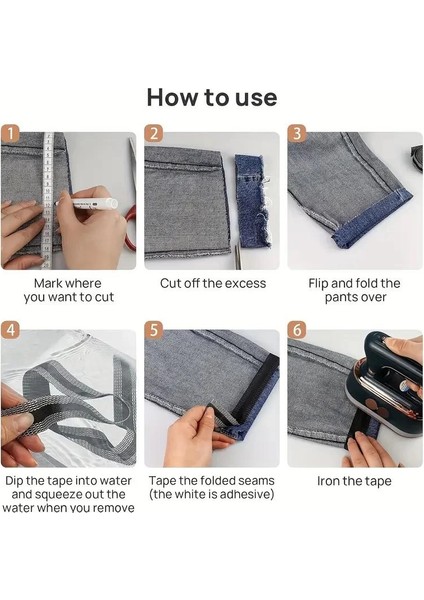 How to use

1

Mark where you want to cut

2

Cut off the excess

3

Flip and fold the pants over

4

Dip the tape into water and squeeze out the water when you remove

5

Tape the folded seams (the white is adhesive)

6

Iron the tape