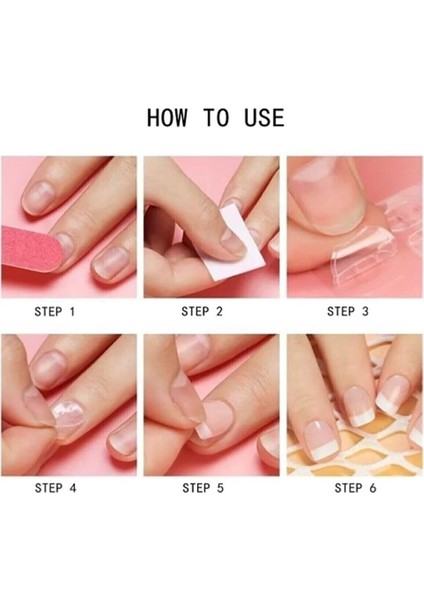 HOW TO USE

STEP 1

STEP 2

STEP 3

STEP 4

STEP 5

STEP 6