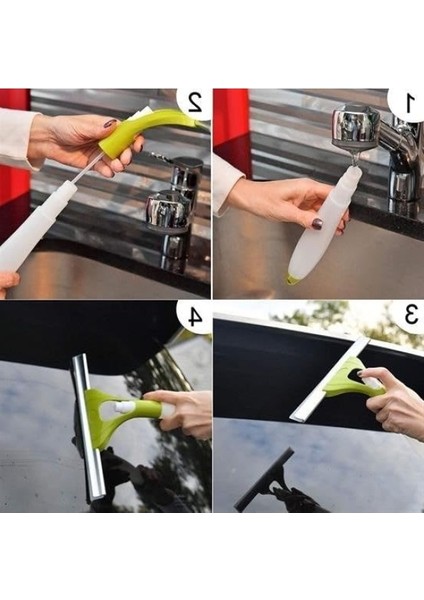 2

1

4

3