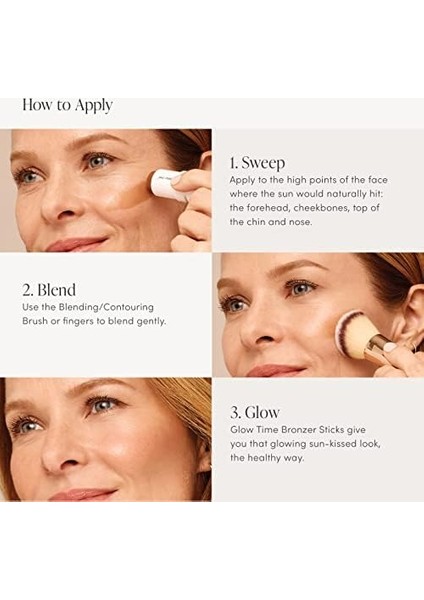 How to Apply

1. Sweep
Apply to the high points of the face where the sun would naturally hit: the forehead, cheekbones, top of the chin and nose.

2. Blend
Use the Blending/Contouring Brush or fingers to blend gently.

3. Glow
Glow Time Bronzer Sticks give you that glowing sun-kissed look, the healthy way.