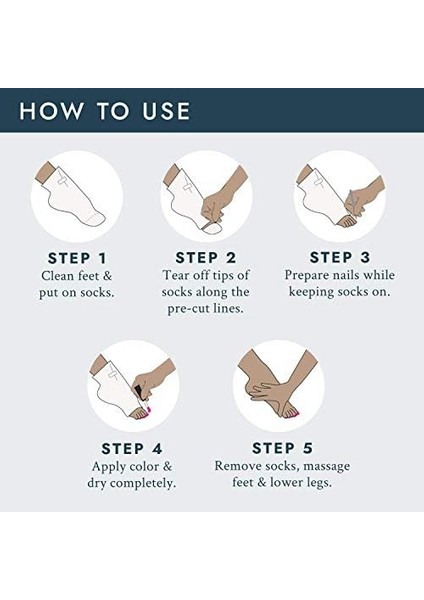 HOW TO USE

STEP 1
Clean feet & put on socks.

STEP 2
Tear off tips of socks along the pre-cut lines.

STEP 3
Prepare nails while keeping socks on.

STEP 4
Apply color & dry completely.

STEP 5
Remove socks, massage feet & lower legs.