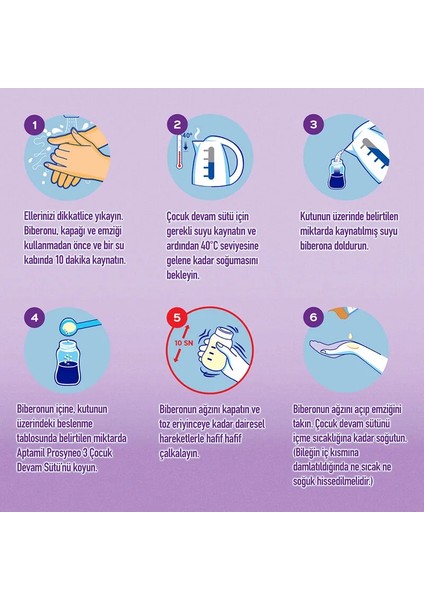 1

Ellerinizi dikkatlice yıkayın. Biberonu, kapağı ve emziği kullanmadan önce ve bir su kabında 10 dakika kaynatın.

2

40°

Çocuk devam sütü için gerekli suyu kaynatın ve ardından 40°C seviyesine gelene kadar soğumasını bekleyin.

3

Kutunun üzerinde belirtilen miktarda kaynatılmış suyu biberona doldurun.

4

Biberonun içine, kutunun üzerindeki beslenme tablosunda belirtilen miktarda Aptamil Prosyneo 3 Çocuk Devam Sütü'nü koyun.

5

10 SN

Biberonun ağzını kapatın ve toz eriyinceye kadar dairesel hareketlerle hafif hafif çalkalayın.

6

Biberonun ağzını açıp emziğini takın. Çocuk devam sütünü içme sıcaklığına kadar soğutun. (Bileğin iç kısmına damlatıldığında ne sıcak ne soğuk hissedilmelidir.)