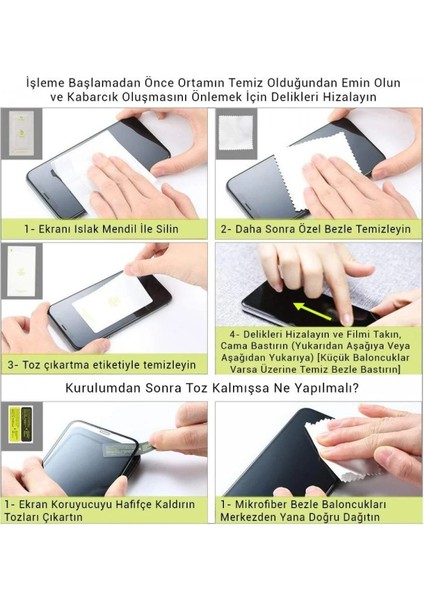 İşleme Başlamadan Önce Ortamın Temiz Olduğundan Emin Olun ve Kabarcık Oluşmasını Önlemek İçin Delikleri Hizalayın

1- Ekranı Islak Mendil İle Silin

2- Daha Sonra Özel Bezle Temizleyin

3- Toz çıkartma etiketiyle temizleyin

4- Delikleri Hizalayın ve Filmi Takın, Cama Bastırın (Yukarıdan Aşağıya Veya Aşağıdan Yukarıya) [Küçük Baloncuklar Varsa Üzerine Temiz Bezle Bastırın]

Kurulumdan Sonra Toz Kalmışsa Ne Yapılmalı?

1- Ekran Koruyucuyu Hafifçe Kaldırın Tozları Çıkartın

1- Mikrofiber Bezle Baloncukları Merkezden Yana Doğru Dağıtın