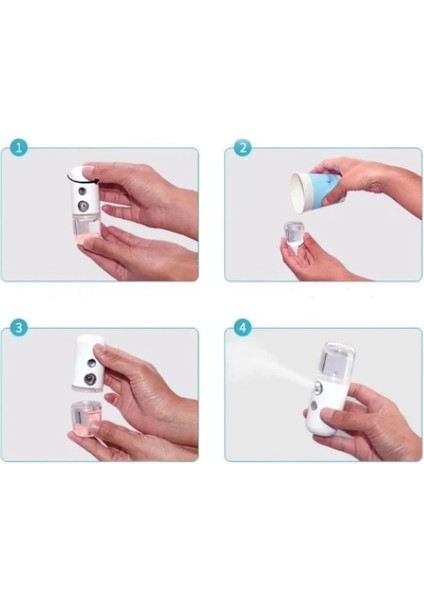 1

2

3

4