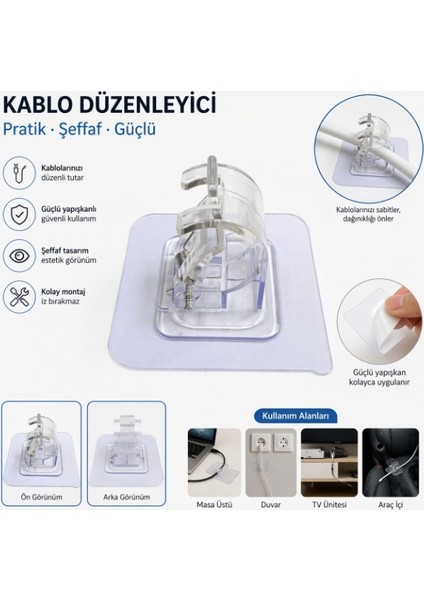 KABLO DÜZENLEYİCİ
Pratik · Şeffaf · Güçlü

Kablolarınızı düzenli tutar

Güçlü yapışkanlı güvenli kullanım

Şeffaf tasarım estetik görünüm

Kolay montaj iz bırakmaz

Kablolarınızı sabitler, dağınıklığı önler

Güçlü yapışkan kolayca uygulanır

Ön Görünüm

Arka Görünüm

Kullanım Alanları

Masa Üstü

Duvar

TV Ünitesi

Araç İçi