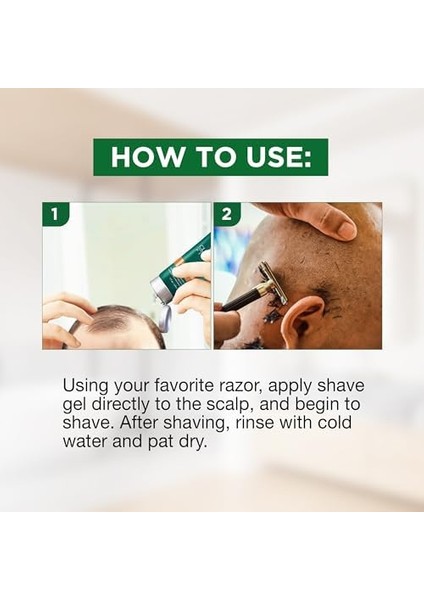 HOW TO USE:

1

2

Using your favorite razor, apply shave gel directly to the scalp, and begin to shave. After shaving, rinse with cold water and pat dry.