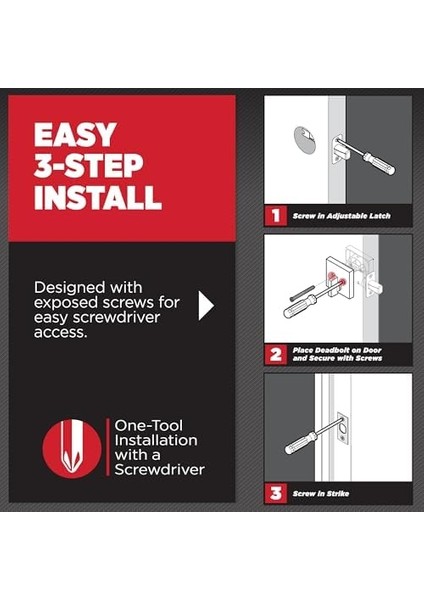 EASY 3-STEP INSTALL

Designed with exposed screws for easy screwdriver access.

One-Tool Installation with a Screwdriver

1 Screw in Adjustable Latch

2 Place Deadbolt on Door and Secure with Screws

3 Screw in Strike