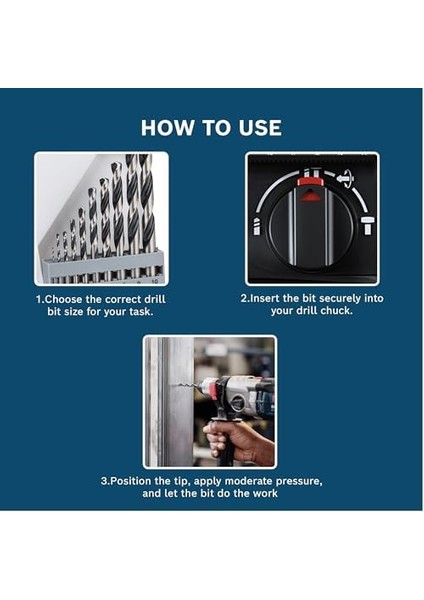 HOW TO USE

1.Choose the correct drill bit size for your task.

2.Insert the bit securely into your drill chuck.

3.Position the tip, apply moderate pressure, and let the bit do the work